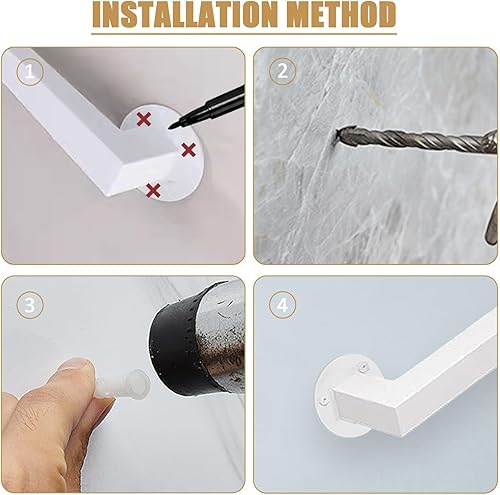 INSTALLATION METHOD

1

2

3

4