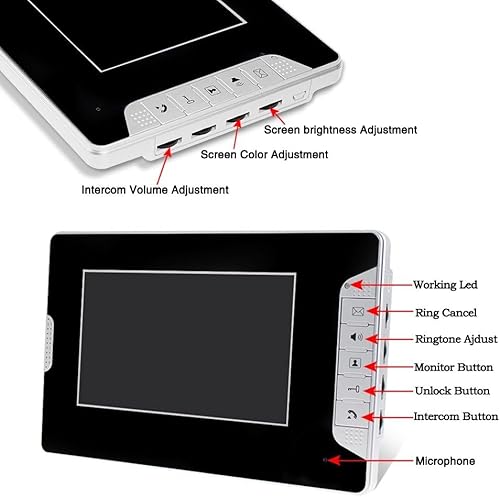 Screen brightness Adjustment

Screen Color Adjustment

Intercom Volume Adjustment

Working Led

Ring Cancel

Ringtone Ajdust

Monitor Button

Unlock Button

Intercom Button

Microphone