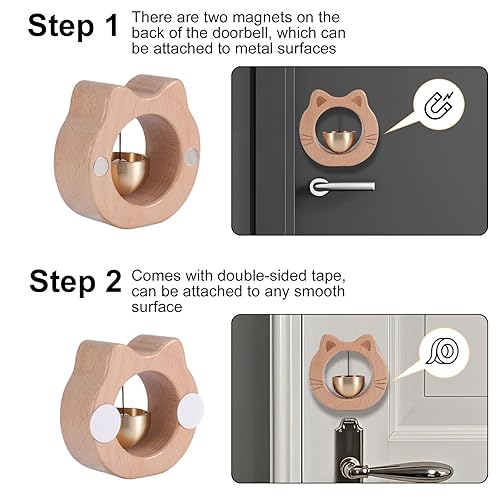 Step 1 There are two magnets on the back of the doorbell, which can be attached to metal surfaces

Step 2 Comes with double-sided tape, can be attached to any smooth surface