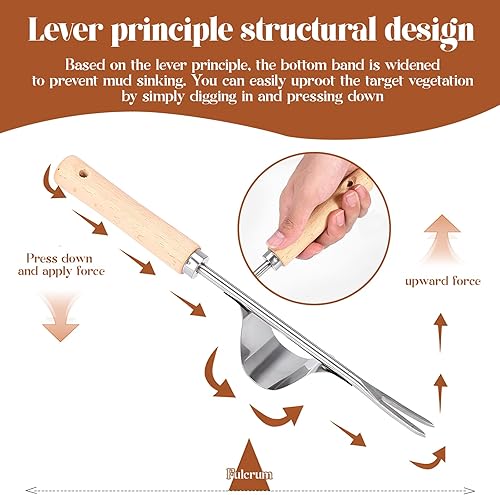 Lever principle structural design

Based on the lever principle, the bottom band is widened to prevent mud sinking. You can easily uproot the target vegetation by simply digging in and pressing down

Press down and apply force

upward force

Fulcrum