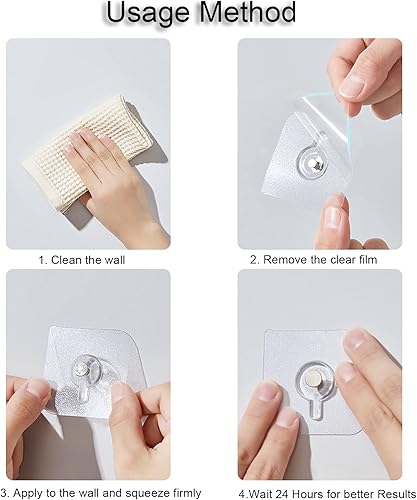 Usage Method

1. Clean the wall

2. Remove the clear film

3. Apply to the wall and squeeze firmly

4.Wait 24 Hours for better Results