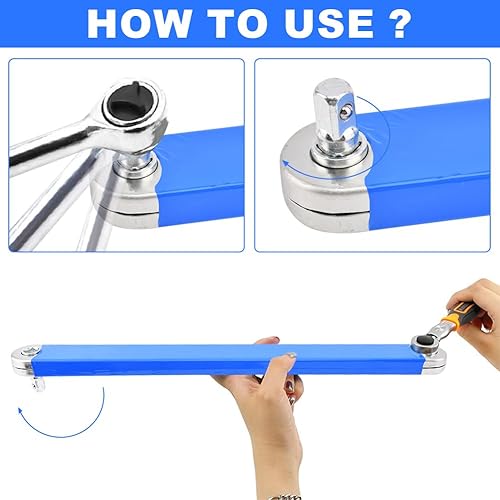 HOW TO USE ?