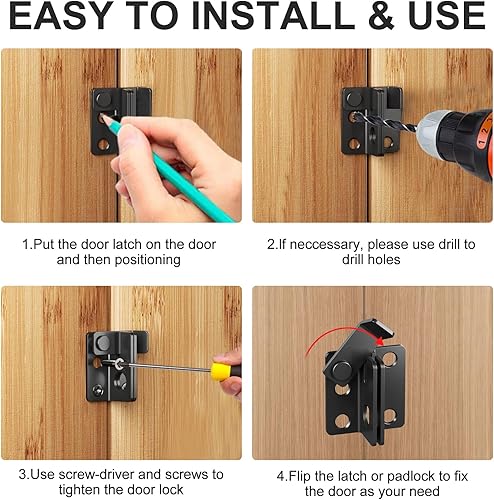 EASY TO INSTALL & USE

1.Put the door latch on the door and then positioning

2.If neccessary, please use drill to drill holes

3.Use screw-driver and screws to tighten the door lock

4.Flip the latch or padlock to fix the door as your need