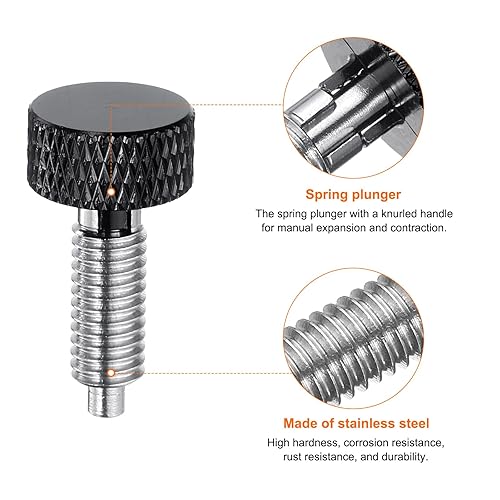 Spring plunger

The spring plunger with a knurled handle for manual expansion and contraction.

Made of stainless steel

High hardness, corrosion resistance, rust resistance, and durability.