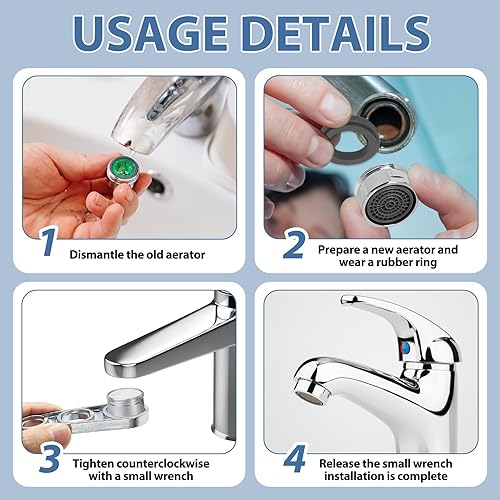 USAGE DETAILS

1 Dismantle the old aerator

2 Prepare a new aerator and wear a rubber ring

3 Tighten counterclockwise with a small wrench

4 Release the small wrench installation is complete