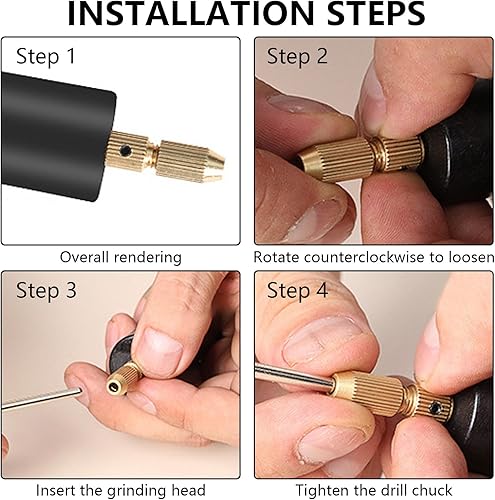 INSTALLATION STEPS

Step 1

Overall rendering

Step 2

Rotate counterclockwise to loosen

Step 3

Insert the grinding head

Step 4

Tighten the drill chuck