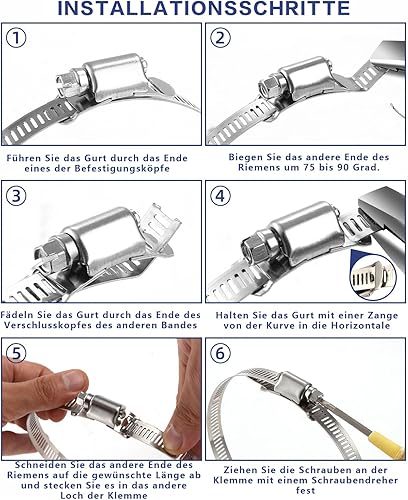 INSTALLATIONSSCHRITTE

1

Führen Sie das Gurt durch das Ende eines der Befestigungsköpfe

2

Biegen Sie das andere Ende des Riemens um 75 bis 90 Grad.

3

Fädeln Sie das Gurt durch das Ende des Verschlusskopfes des anderen Bandes

4

Halten Sie das Gurt mit einer Zange von der Kurve in die Horizontale

5

Schneiden Sie das andere Ende des Riemens auf die gewünschte Länge ab und stecken Sie es in das andere Loch der Klemme

6

Ziehen Sie die Schrauben an der Klemme mit einem Schraubendreher fest