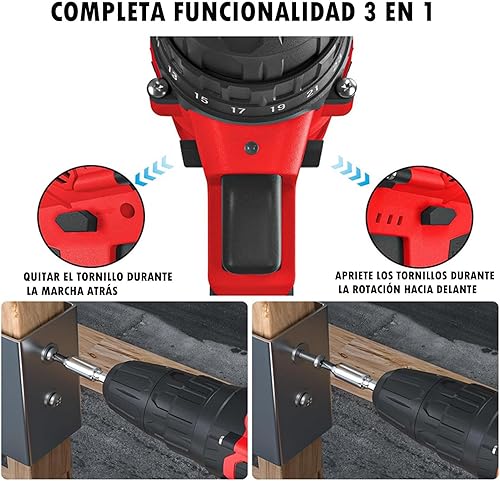 COMPLETA FUNCIONALIDAD 3 EN 1

13
15
17
19
21

QUITAR EL TORNILLO DURANTE LA MARCHA ATRÁS

APRIETE LOS TORNILLOS DURANTE LA ROTACIÓN HACIA DELANTE