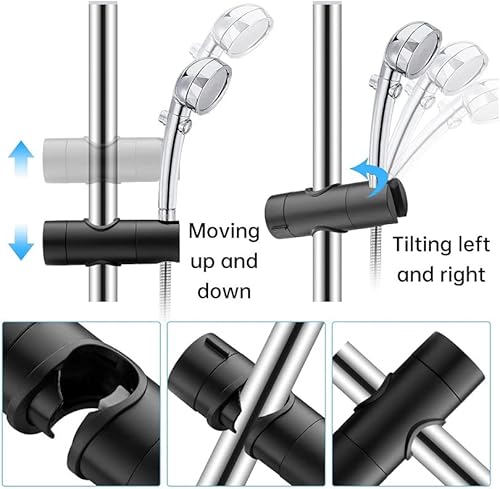 Moving up and down

Tilting left and right