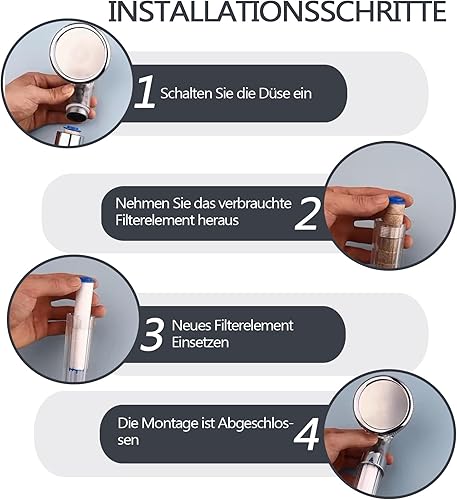 INSTALLATIONSSCHRITTE

1 Schalten Sie die Düse ein

Nehmen Sie das verbrauchte Filterelement heraus 2

3 Neues Filterelement Einsetzen

Die Montage ist Abgeschlossen 4