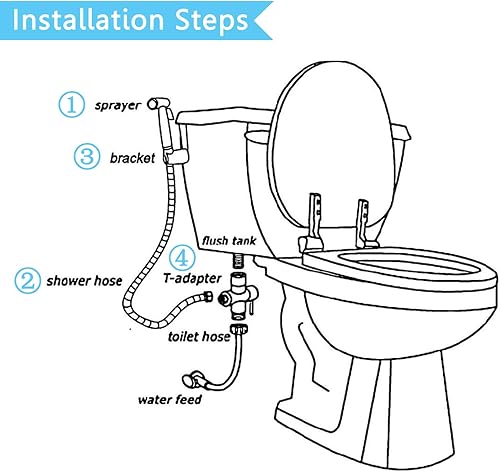 Installation Steps

① sprayer

③ bracket

flush tank

④ T-adapter

② shower hose

toilet hose

water feed