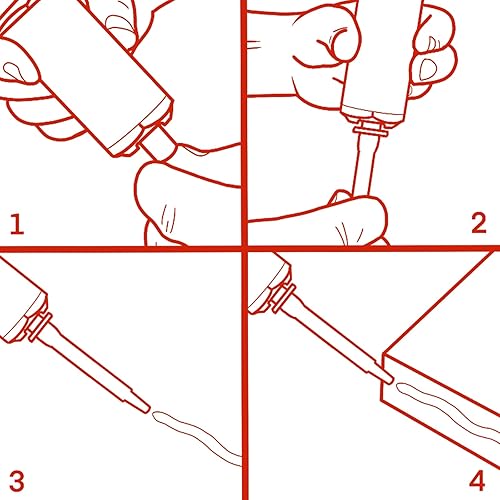 1

2

3

4