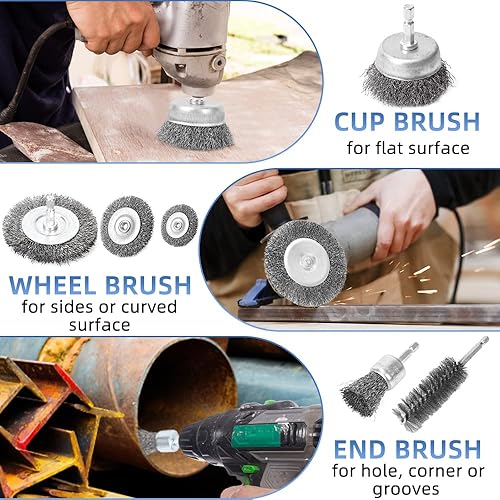 CUP BRUSH
for flat surface

WHEEL BRUSH
for sides or curved surface

END BRUSH
for hole, corner or grooves