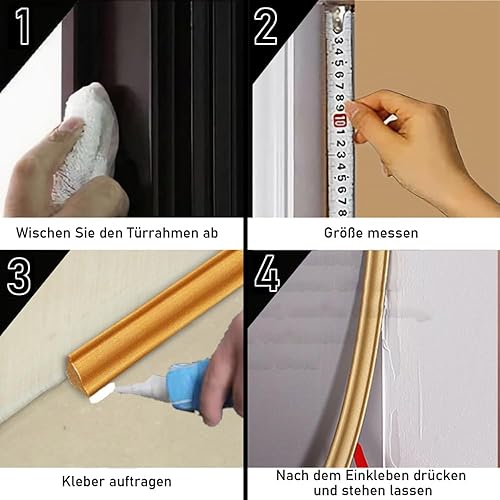 1

Wischen Sie den Türrahmen ab

2

3 4 5 6 7 8 9 10 1 2 3 4 5 6 7 8

Größe messen

3

Kleber auftragen

4

Nach dem Einkleben drücken und stehen lassen