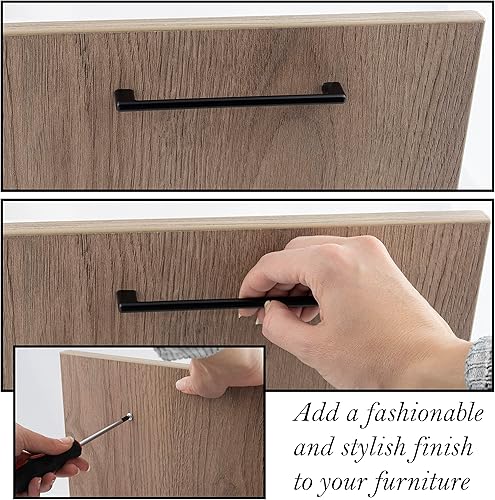 Add a fashionable and stylish finish to your furniture