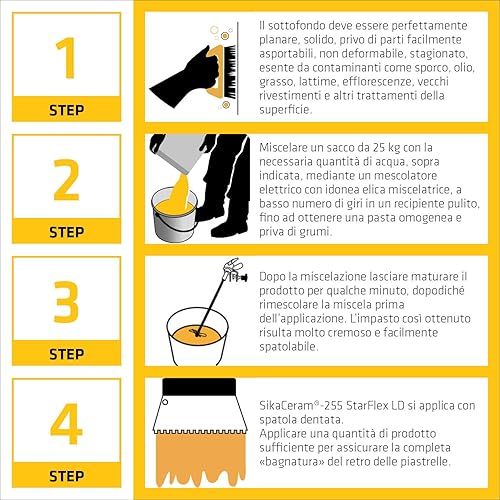 1
STEP

Il sottofondo deve essere perfettamente planare, solido, privo di parti facilmente asportabili, non deformabile, stagionato, esente da contaminanti come sporco, olio, grasso, lattime, efflorescenze, vecchi rivestimenti e altri trattamenti della superficie.

2
STEP

Miscelare un sacco da 25 kg con la necessaria quantità di acqua, sopra indicata, mediante un mescolatore elettrico con idonea elica miscelatrice, a basso numero di giri in un recipiente pulito, fino ad ottenere una pasta omogenea e priva di grumi.

3
STEP

Dopo la miscelazione lasciare maturare il prodotto per qualche minuto, dopodiché rimescolare la miscela prima dell'applicazione. L'impasto così ottenuto risulta molto cremoso e facilmente spatolabile.

4
STEP

SikaCeram®-255 StarFlex LD si applica con spatola dentata.
Applicare una quantità di prodotto sufficiente per assicurare la completa «bagnatura» del retro delle piastrelle.