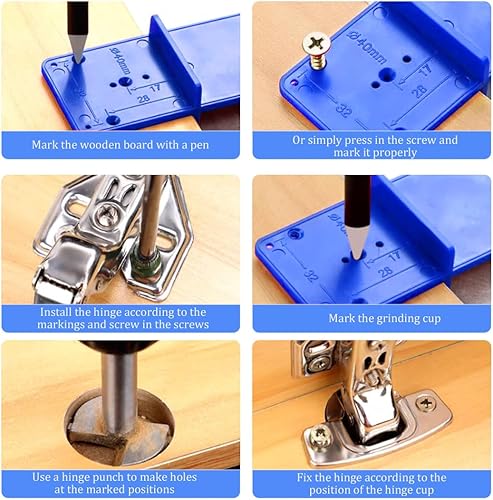 Ø40mm
17
28

Mark the wooden board with a pen

Ø40mm
17
28
32

Or simply press in the screw and mark it properly

Install the hinge according to the markings and screw in the screws

17
28
32

Mark the grinding cup

Use a hinge punch to make holes at the marked positions

Fix the hinge according to the position of the hinge cup