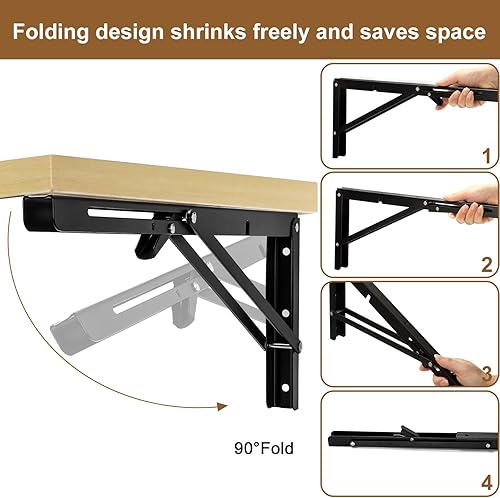 Folding design shrinks freely and saves space

90°Fold

1

2

3

4