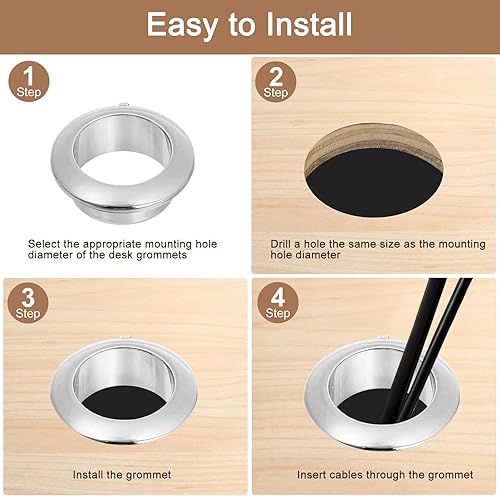 Easy to Install

1
Step

Select the appropriate mounting hole diameter of the desk grommets

2
Step

Drill a hole the same size as the mounting hole diameter

3
Step

Install the grommet

4
Step

Insert cables through the grommet