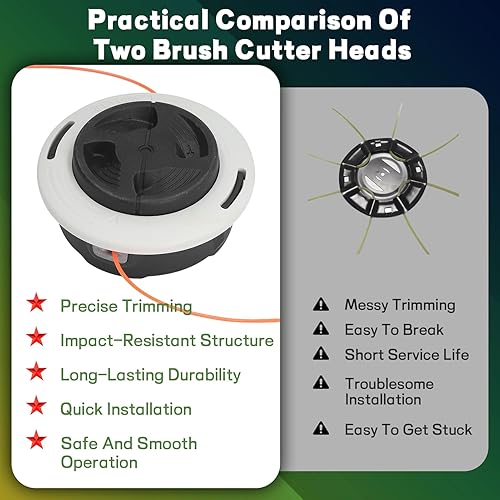 Practical Comparison Of Two Brush Cutter Heads

Precise Trimming

Impact-Resistant Structure

Long-Lasting Durability

Quick Installation

Safe And Smooth Operation

Messy Trimming

Easy To Break

Short Service Life

Troublesome Installation

Easy To Get Stuck