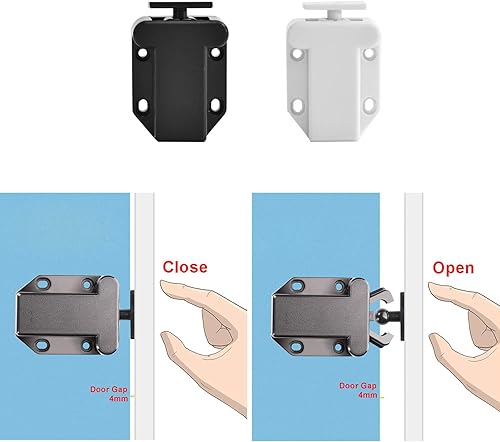 Close

Door Gap
4mm

Open

Door Gap
4mm