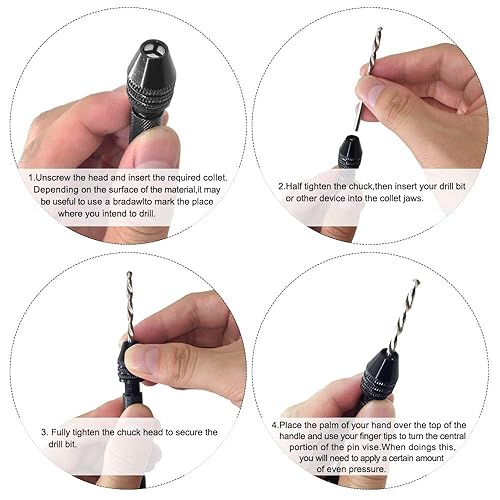 1.Unscrew the head and insert the required collet. Depending on the surface of the material,it may be useful to use a bradawlto mark the place where you intend to drill.

2.Half tighten the chuck,then insert your drill bit or other device into the collet jaws.

3. Fully tighten the chuck head to secure the drill bit.

4.Place the palm of your hand over the top of the handle and use your finger tips to turn the central portion of the pin vise.When doings this, you will need to apply a certain amount of even pressure.