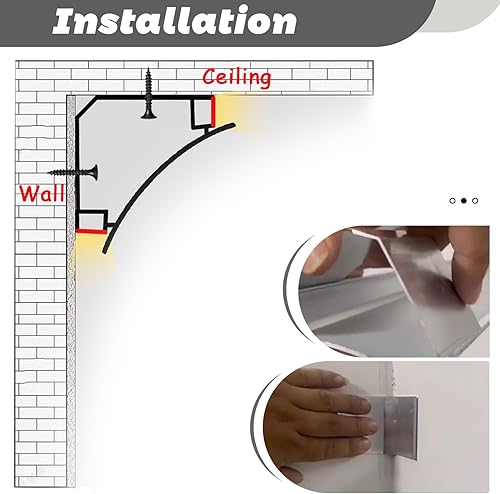 Installation

Ceiling

Wall