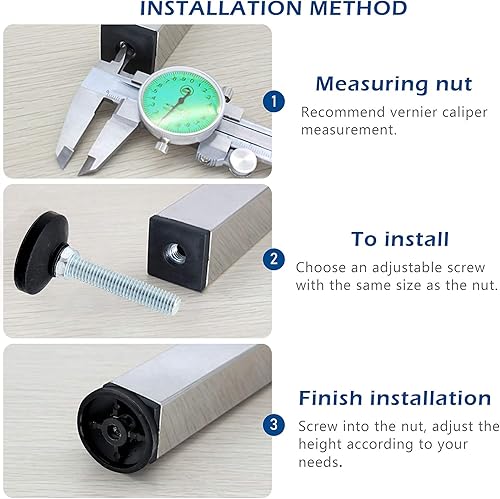 INSTALLATION METHOD

1

Measuring nut

Recommend vernier caliper measurement.

2

To install

Choose an adjustable screw with the same size as the nut.

3

Finish installation

Screw into the nut, adjust the height according to your needs.