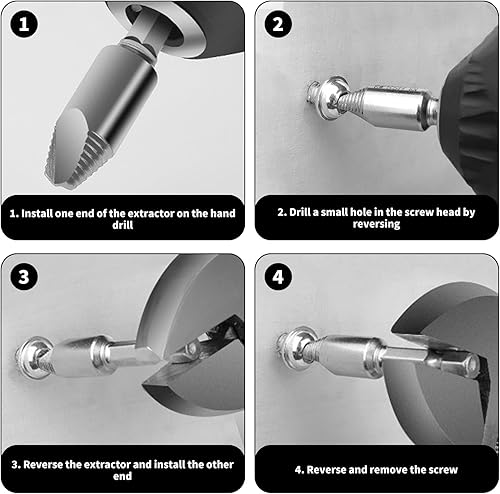 1

1. Install one end of the extractor on the hand drill

2

2. Drill a small hole in the screw head by reversing

3

3. Reverse the extractor and install the other end

4

4. Reverse and remove the screw