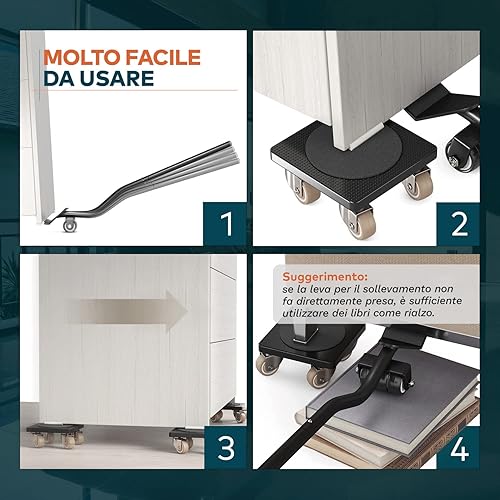 MOLTO FACILE
DA USARE

1

2

3

Suggerimento:
se la leva per il sollevamento non fa direttamente presa, è sufficiente utilizzare dei libri come rialzo.

4