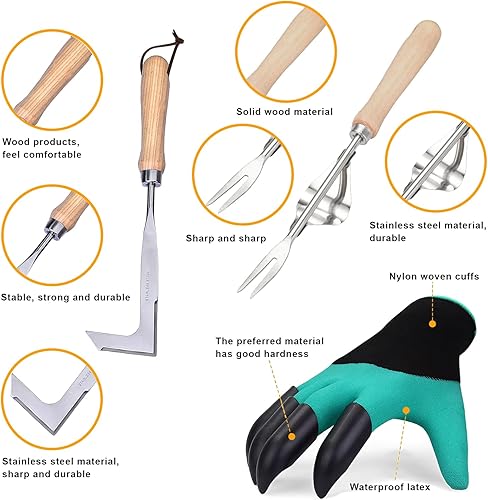 Wood products, feel comfortable

Stable, strong and durable

Stainless steel material, sharp and durable

Solid wood material

Sharp and sharp

Stainless steel material, durable

Nylon woven cuffs

The preferred material has good hardness

Waterproof latex