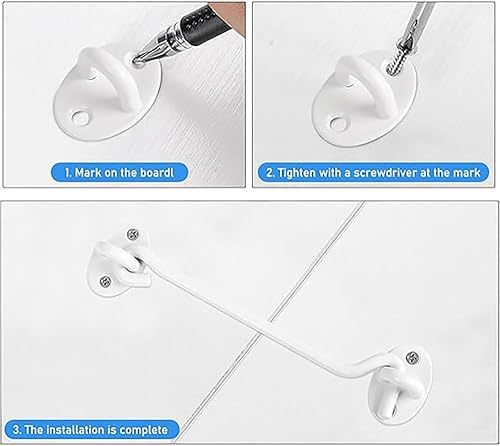 1. Mark on the boardl

2. Tighten with a screwdriver at the mark

3. The installation is complete