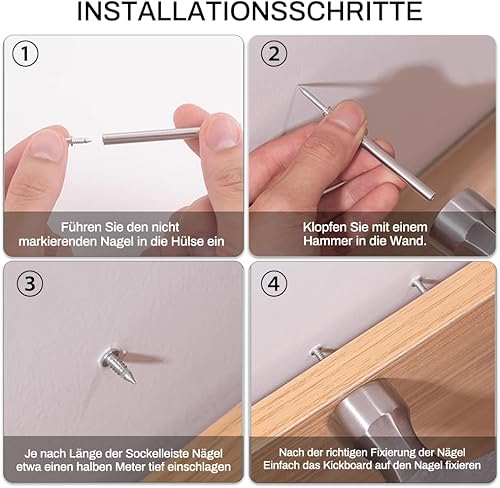 INSTALLATIONSSCHRITTE

1

Führen Sie den nicht markierenden Nagel in die Hülse ein

2

Klopfen Sie mit einem Hammer in die Wand.

3

Je nach Länge der Sockelleiste Nägel etwa einen halben Meter tief einschlagen

4

Nach der richtigen Fixierung der Nägel Einfach das Kickboard auf den Nagel fixieren