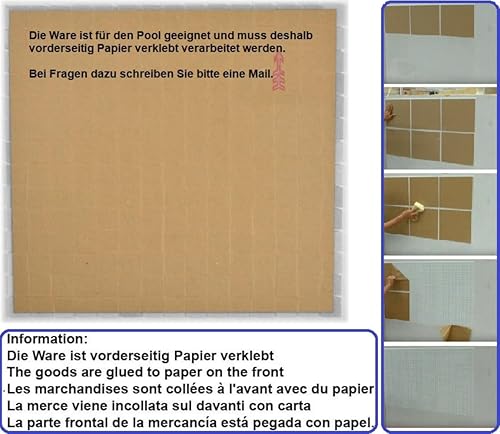 Die Ware ist für den Pool geeignet und muss deshalb vorderseitig Papier verklebt verarbeitet werden.

Bei Fragen dazu schreiben Sie bitte eine Mail.

Information:
Die Ware ist vorderseitig Papier verklebt
The goods are glued to paper on the front
Les marchandises sont collées à l'avant avec du papier
La merce viene incollata sul davanti con carta
La parte frontal de la mercancía está pegada con papel.