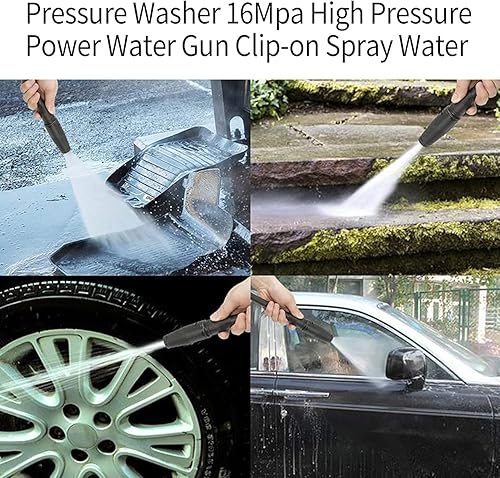 Pressure Washer 16Mpa High Pressure Power Water Gun Clip-on Spray Water