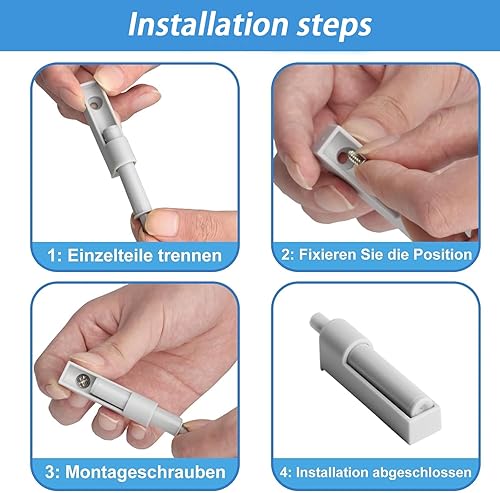 Installation steps

1: Einzelteile trennen

2: Fixieren Sie die Position

3: Montageschrauben

4: Installation abgeschlossen