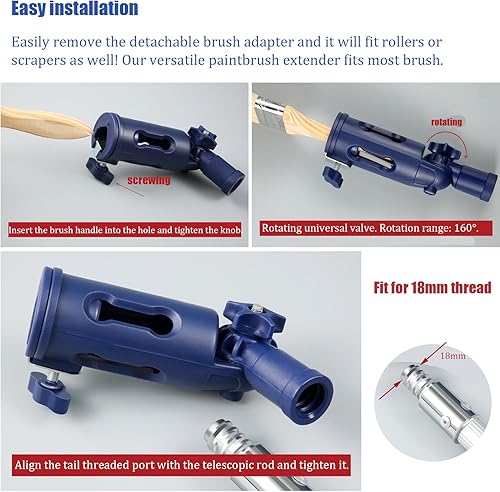 Easy installation

Easily remove the detachable brush adapter and it will fit rollers or scrapers as well! Our versatile paintbrush extender fits most brush.

screwing

Insert the brush handle into the hole and tighten the knob

rotating

Rotating universal valve. Rotation range: 160°.

Fit for 18mm thread

18mm

Align the tail threaded port with the telescopic rod and tighten it.