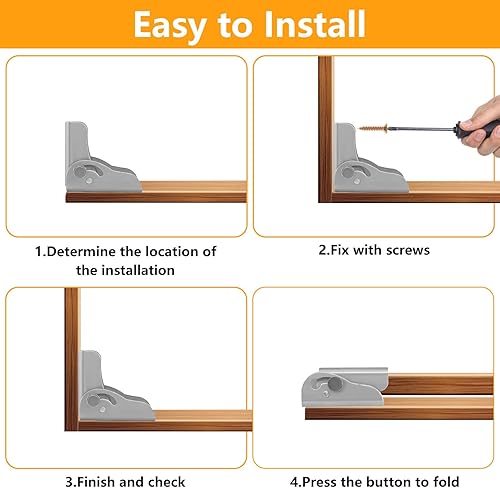 Easy to Install

1.Determine the location of the installation

2.Fix with screws

3.Finish and check

4.Press the button to fold