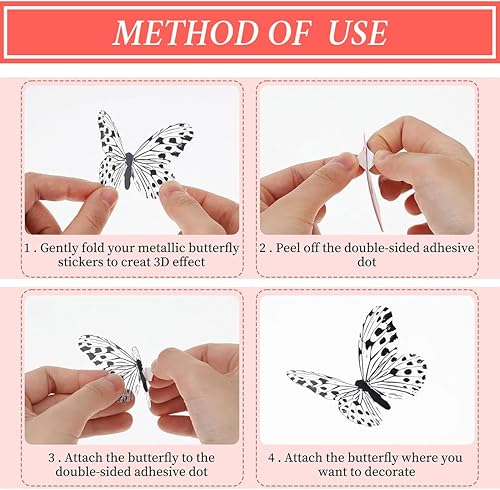 METHOD OF USE

1 . Gently fold your metallic butterfly stickers to creat 3D effect

2 . Peel off the double-sided adhesive dot

3 . Attach the butterfly to the double-sided adhesive dot

4 . Attach the butterfly where you want to decorate