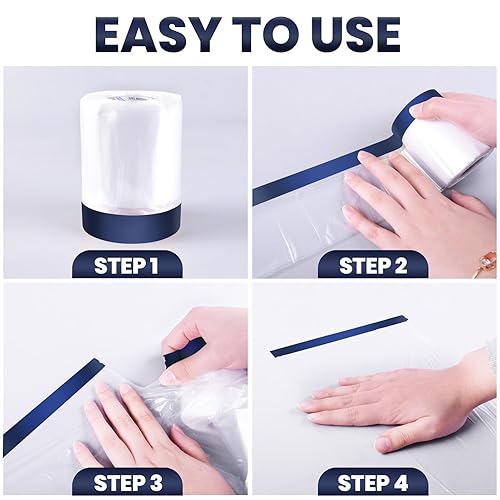 EASY TO USE

STEP 1

STEP 2

STEP 3

STEP 4