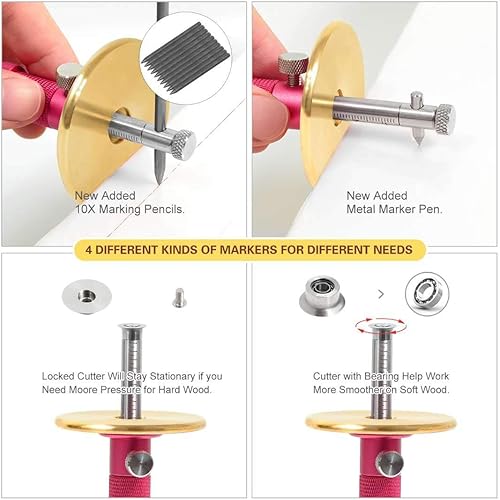 New Added
10X Marking Pencils.

New Added
Metal Marker Pen.

4 DIFFERENT KINDS OF MARKERS FOR DIFFERENT NEEDS

Locked Cutter Will Stay Stationary if you Need Moore Pressure for Hard Wood.

Cutter with Bearing Help Work More Smoother on Soft Wood.