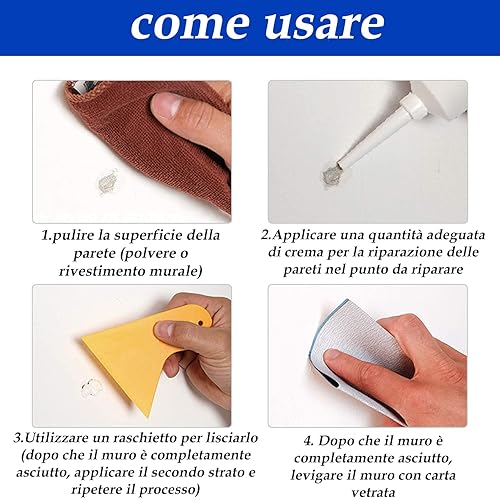 come usare

1.pulire la superficie della parete (polvere o rivestimento murale)

2.Applicare una quantità adeguata di crema per la riparazione delle pareti nel punto da riparare

3.Utilizzare un raschietto per lisciarlo (dopo che il muro è completamente asciutto, applicare il secondo strato e ripetere il processo)

4. Dopo che il muro è completamente asciutto, levigare il muro con carta vetrata