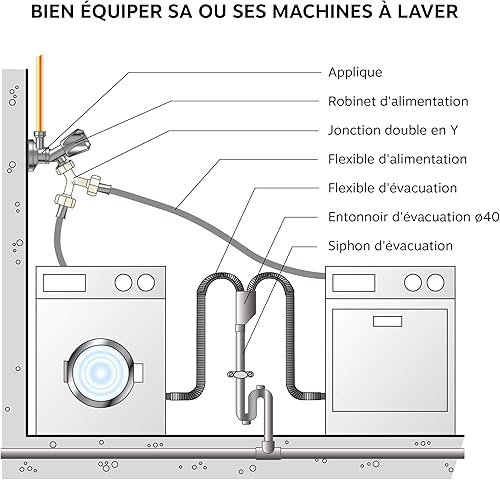 BIEN ÉQUIPER SA OU SES MACHINES À LAVER

Applique

Robinet d'alimentation

Jonction double en Y

Flexible d'alimentation

Flexible d'évacuation

Entonnoir d'évacuation ø40

Siphon d'évacuation