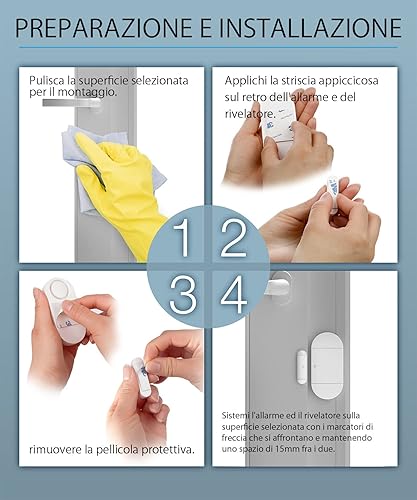 PREPARAZIONE E INSTALLAZIONE

Pulisca la superficie selezionata per il montaggio.

Applichi la striscia appiccicosa sul retro dell'allarme e del rivelatore.

1 2

3 4

rimuovere la pellicola protettiva.

Sistemi l'allarme ed il rivelatore sulla superficie selezionata con i marcatori di freccia che si affrontano e mantenendo uno spazio di 15mm fra i due.