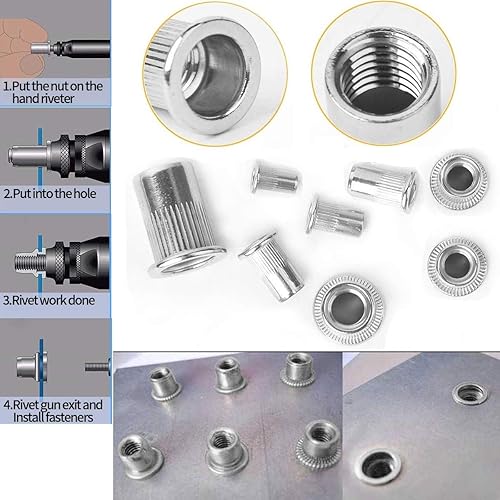 1.Put the nut on the hand riveter

2.Put into the hole

3.Rivet work done

4.Rivet gun exit and Install fasteners