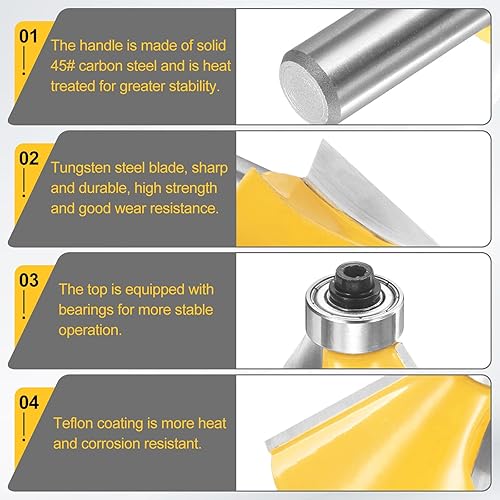 01
The handle is made of solid 45# carbon steel and is heat treated for greater stability.

02
Tungsten steel blade, sharp and durable, high strength and good wear resistance.

03
The top is equipped with bearings for more stable operation.

04
Teflon coating is more heat and corrosion resistant.