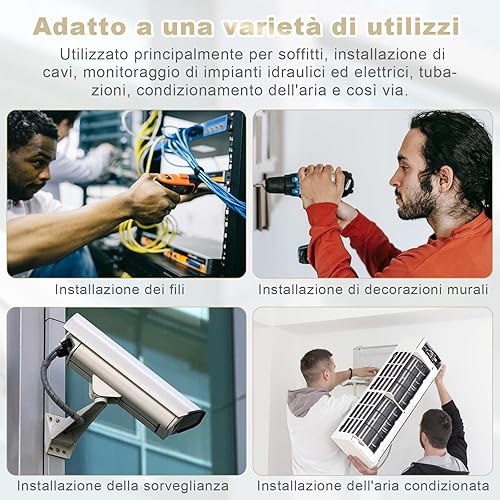 Adatto a una varietà di utilizzi

Utilizzato principalmente per soffitti, installazione di cavi, monitoraggio di impianti idraulici ed elettrici, tubazioni, condizionamento dell'aria e così via.

Installazione dei fili

Installazione di decorazioni murali

Installazione della sorveglianza

Installazione dell'aria condizionata