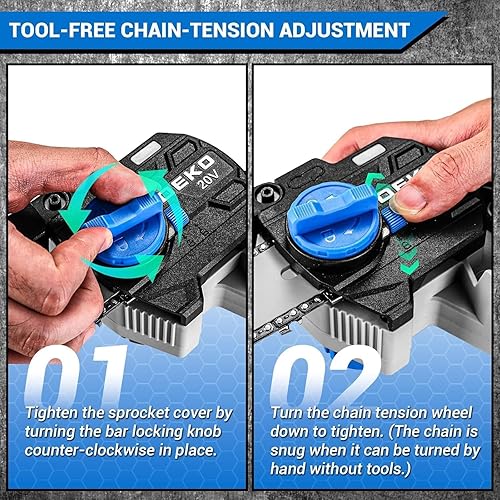 TOOL-FREE CHAIN-TENSION ADJUSTMENT

DEKO
20V

01

Tighten the sprocket cover by turning the bar locking knob counter-clockwise in place.

02

Turn the chain tension wheel down to tighten. (The chain is snug when it can be turned by hand without tools.)