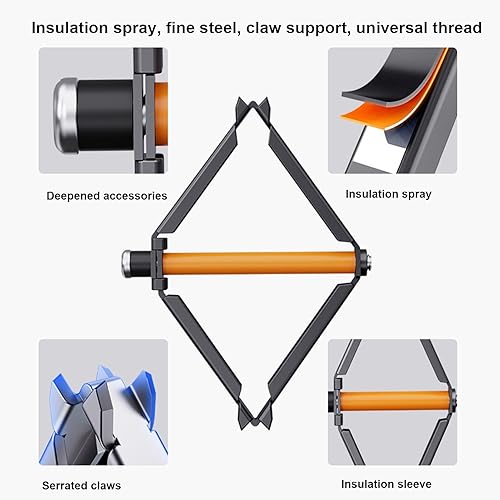 Insulation spray, fine steel, claw support, universal thread

Deepened accessories

Insulation spray

Serrated claws

Insulation sleeve