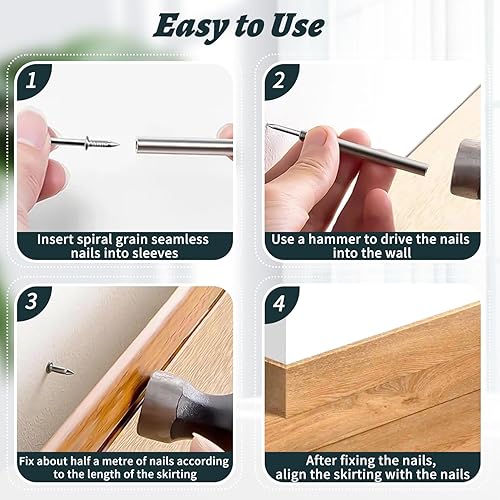 Easy to Use

1

Insert spiral grain seamless nails into sleeves

2

Use a hammer to drive the nails into the wall

3

Fix about half a metre of nails according to the length of the skirting

4

After fixing the nails, align the skirting with the nails